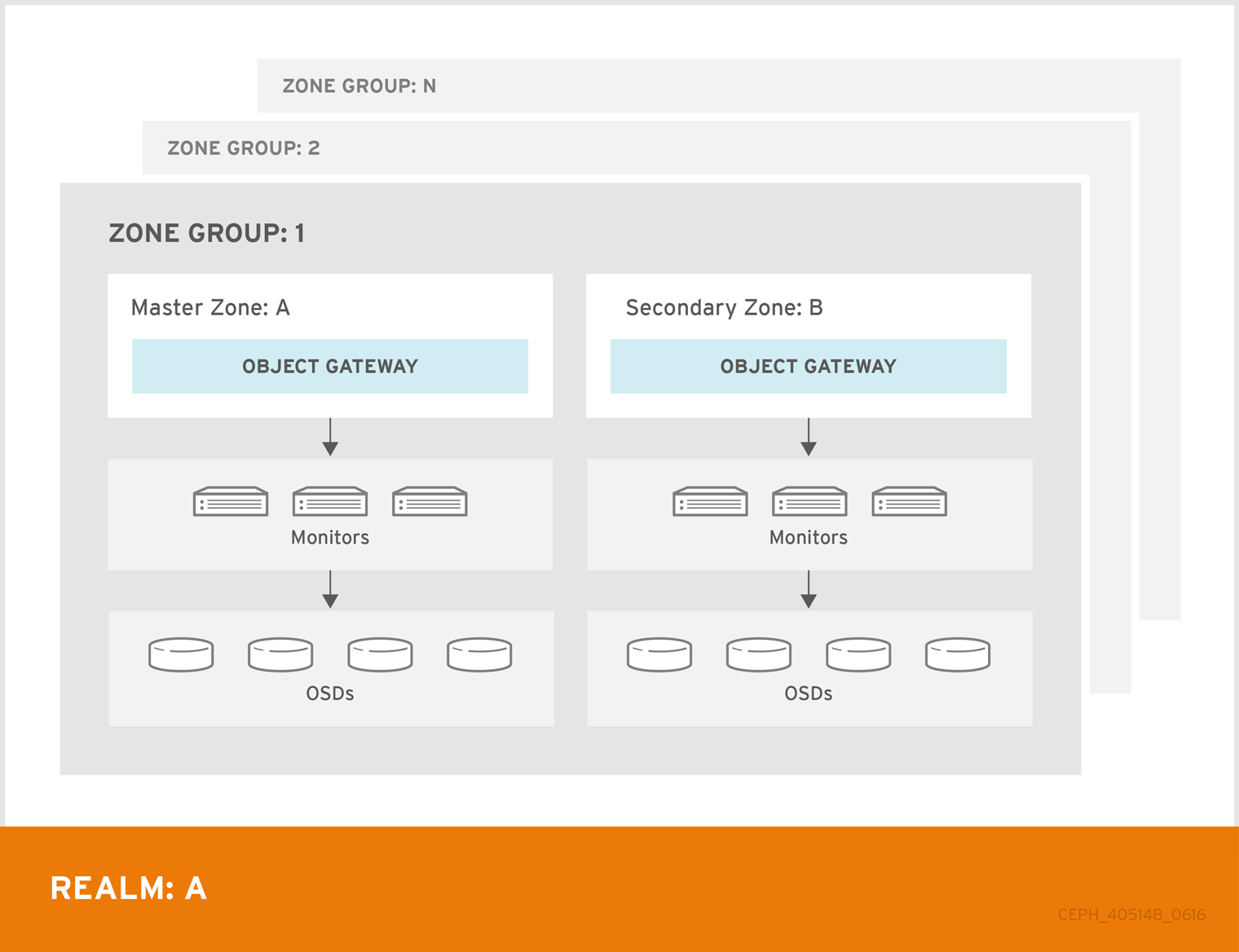 ZONE GROUP: N

ZONE GROUP: 2

ZONE GROUP: 1

Master Zone: A

OBJECT GATEWAY

Monitors

OSDs

Secondary Zone: B

OBJECT GATEWAY

Monitors

OSDs

REALM: A

CEPH_405148_0616